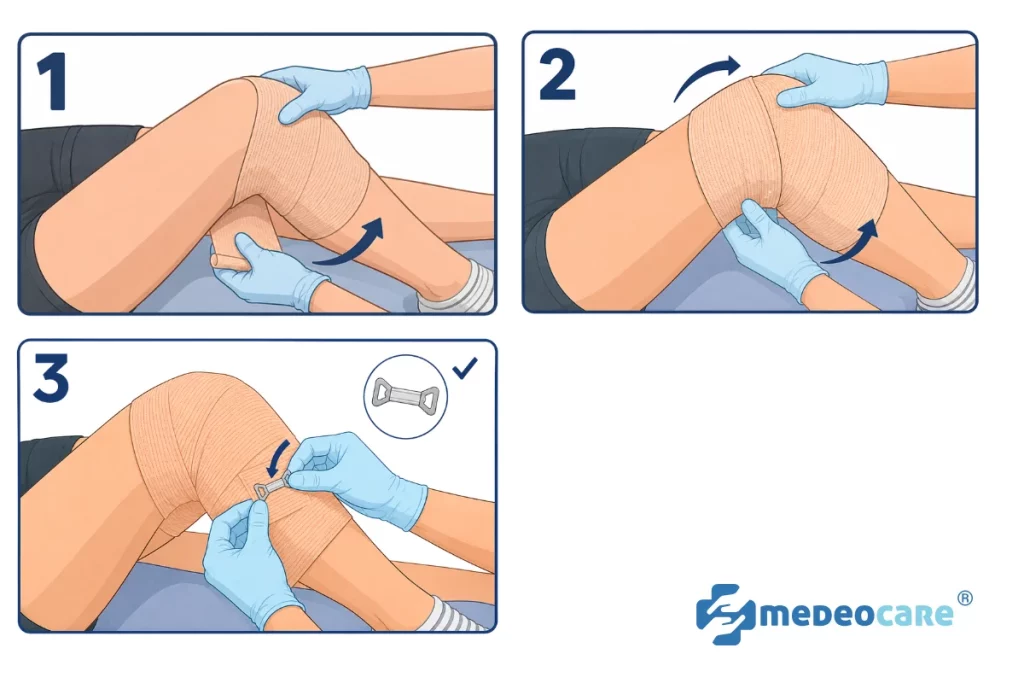 1

2

3

MEDEOCARE®